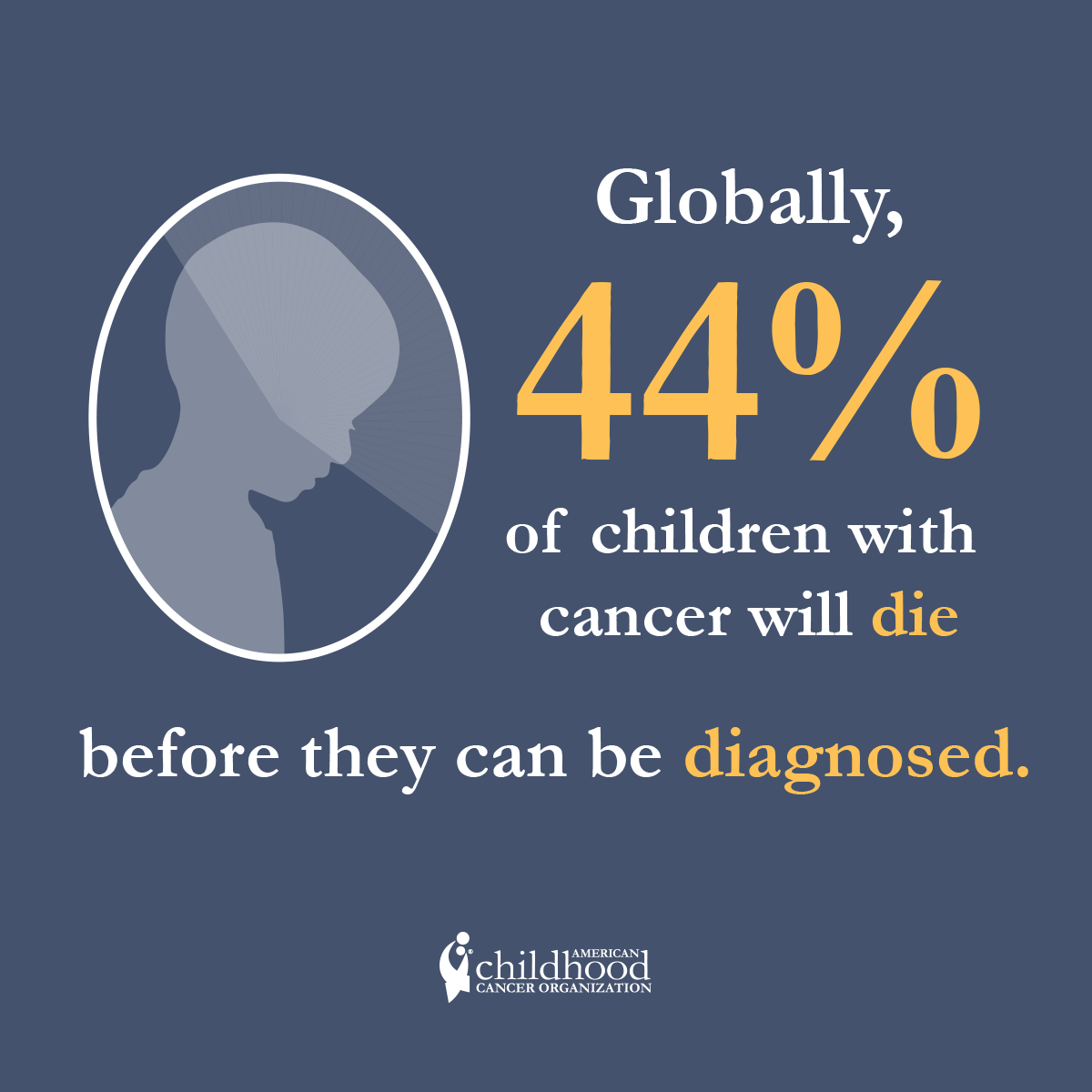 Globally,

44%

of children with cancer will die

before they can be diagnosed.

AMERICAN
childhood
CANCER ORGANIZATION